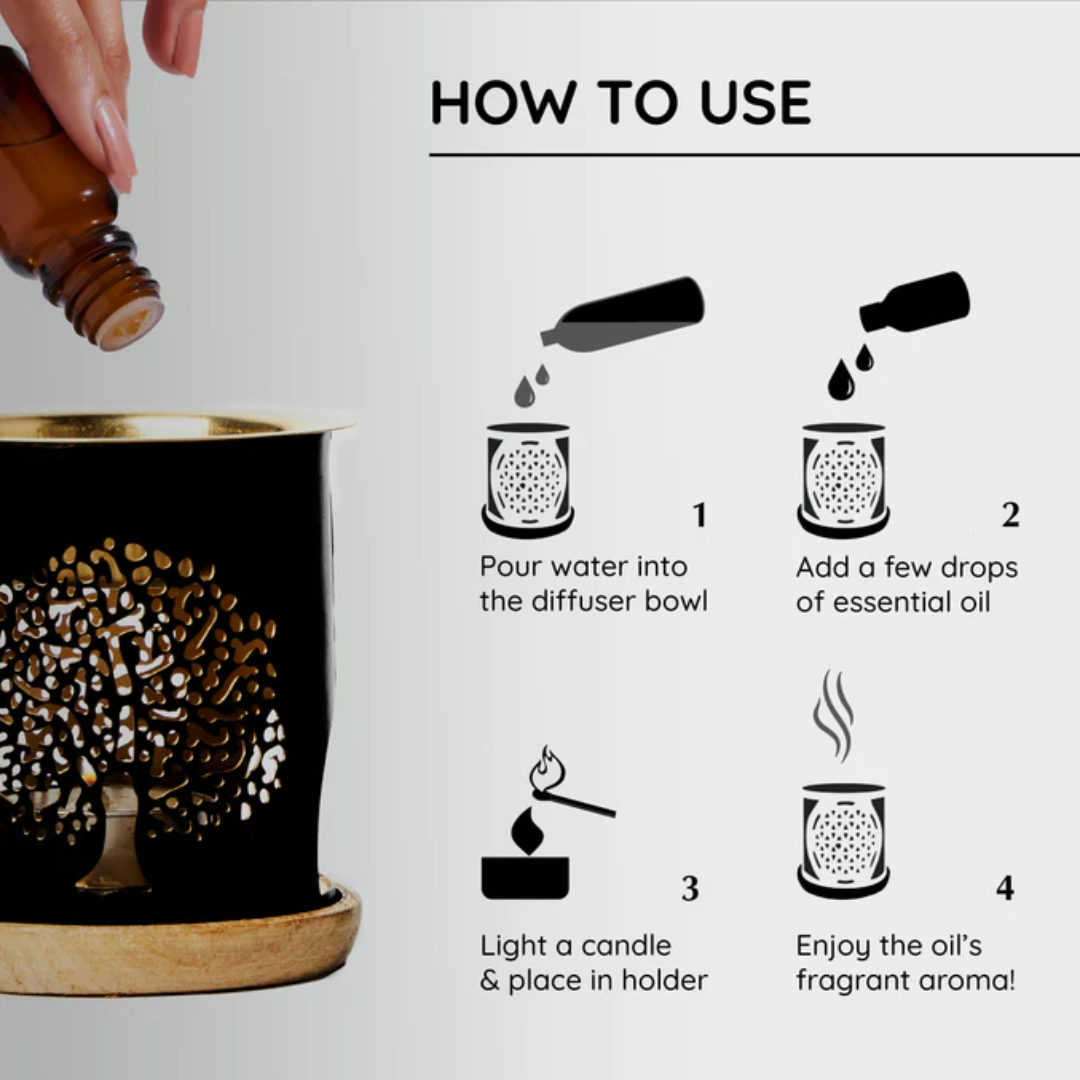 HOW TO USE

1
Pour water into the diffuser bowl

2
Add a few drops of essential oil

3
Light a candle & place in holder

4
Enjoy the oil's fragrant aroma!